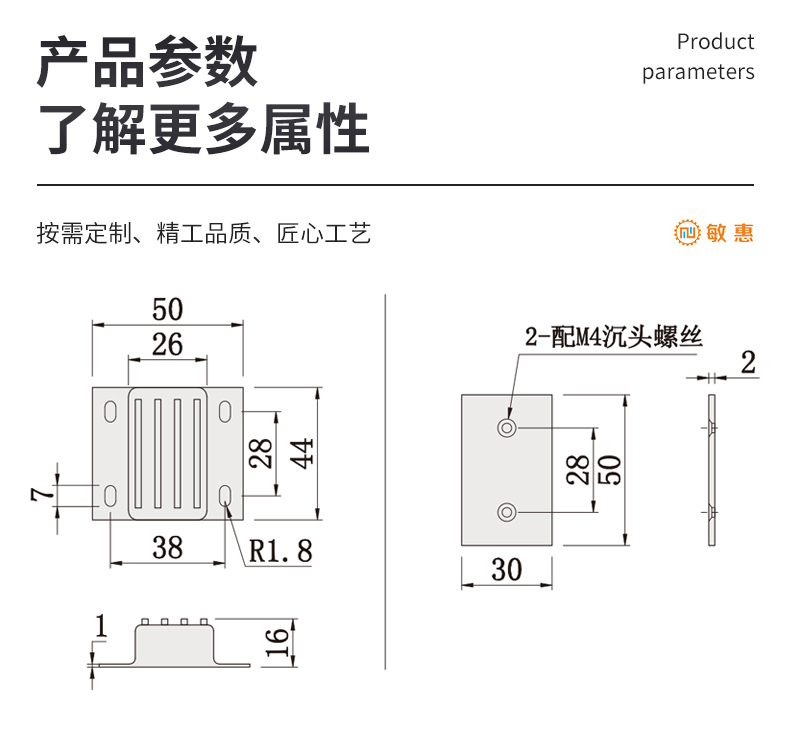 产品参数
了解更多属性

Product
parameters

按需定制、精工品质、匠心工艺

敏惠

50
26
28
44
7
38
R1.8
1
16

2-配M4沉头螺丝
2
28
50
30