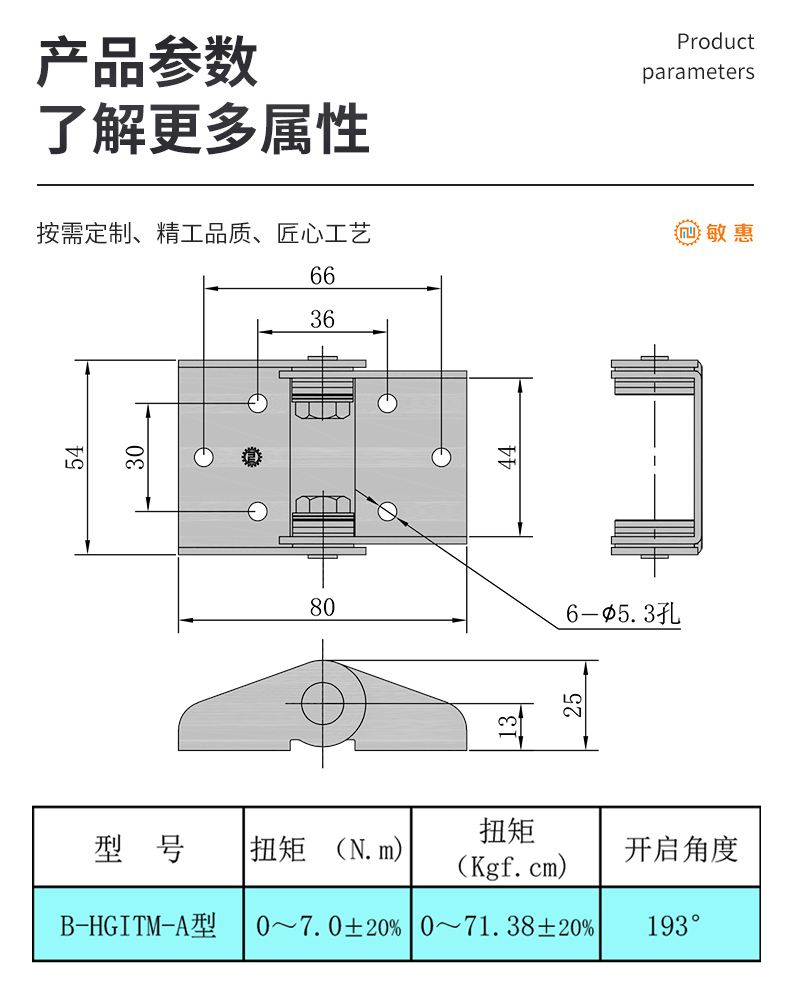 产品参数
了解更多属性

Product parameters

按需定制、精工品质、匠心工艺

敏惠

66

36

54

30

44

80

6-ϕ5.3孔

25

13

| 型　号 | 扭矩　(N.m) | 扭矩 (Kgf.cm) | 开启角度 |
|---|---|---|---|
| B-HGITM-A型 | 0～7.0±20% | 0～71.38±20% | 193° |